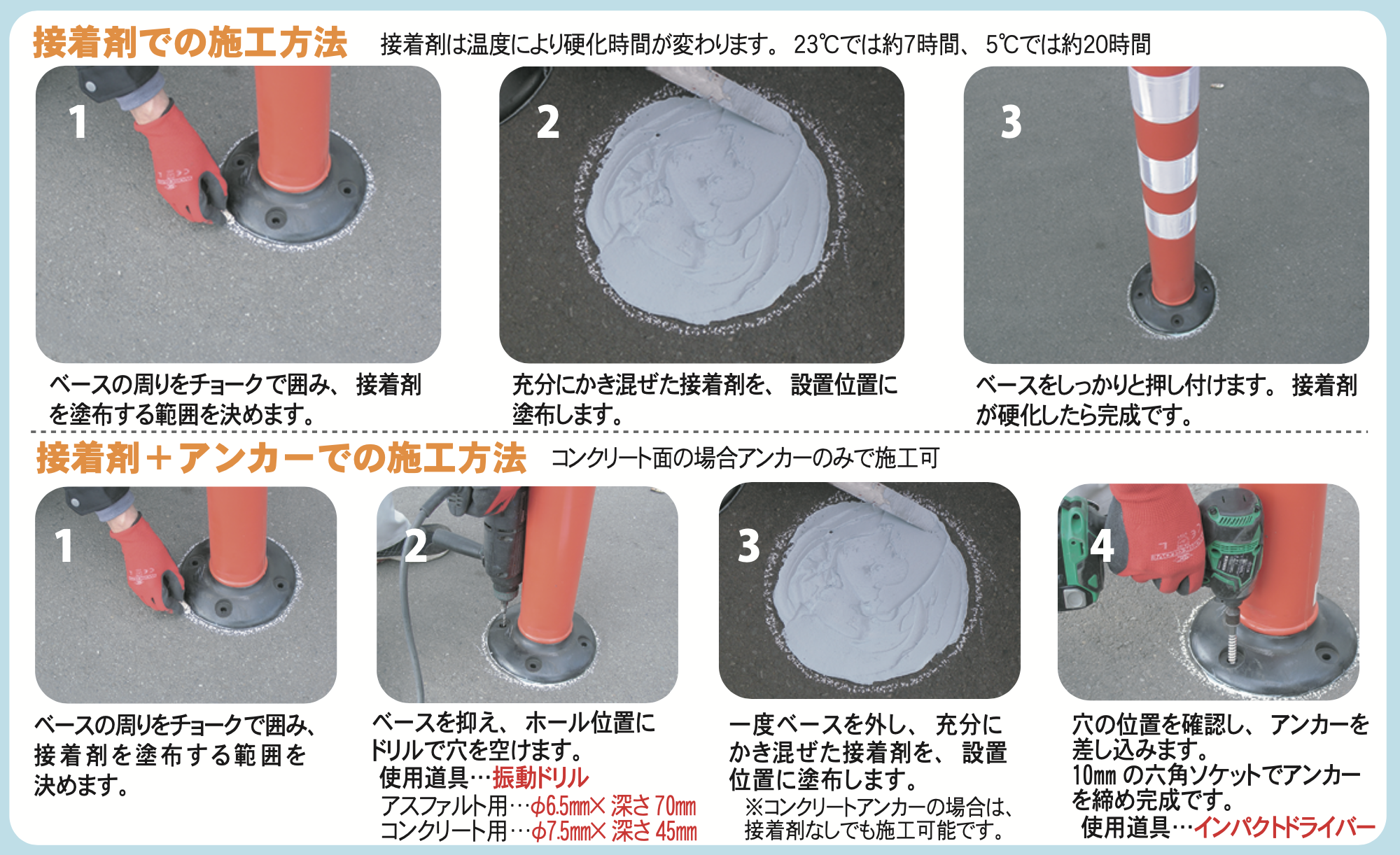 接着剤での施工方法　接着剤は温度により硬化時間が変わります。 23℃では約7時間、 5℃では約20時間

1

ベースの周りをチョークで囲み、 接着剤を塗布する範囲を決めます。

2

充分にかき混ぜた接着剤を、 設置位置に塗布します。

3

ベースをしっかりと押し付けます。 接着剤が硬化したら完成です。

接着剤＋アンカーでの施工方法　コンクリート面の場合アンカーのみで施工可

1

ベースの周りをチョークで囲み、接着剤を塗布する範囲を決めます。

2

ベースを抑え、 ホール位置にドリルで穴を空けます。
使用道具…振動ドリル
アスファルト用…φ6.5mm× 深さ 70mm
コンクリート用…φ7.5mm× 深さ 45mm

3

一度ベースを外し、 充分にかき混ぜた接着剤を、 設置位置に塗布します。
※コンクリートアンカーの場合は、接着剤なしでも施工可能です。

4

穴の位置を確認し、 アンカーを差し込みます。
10mm の六角ソケットでアンカーを締め完成です。
使用道具…インパクトドライバー